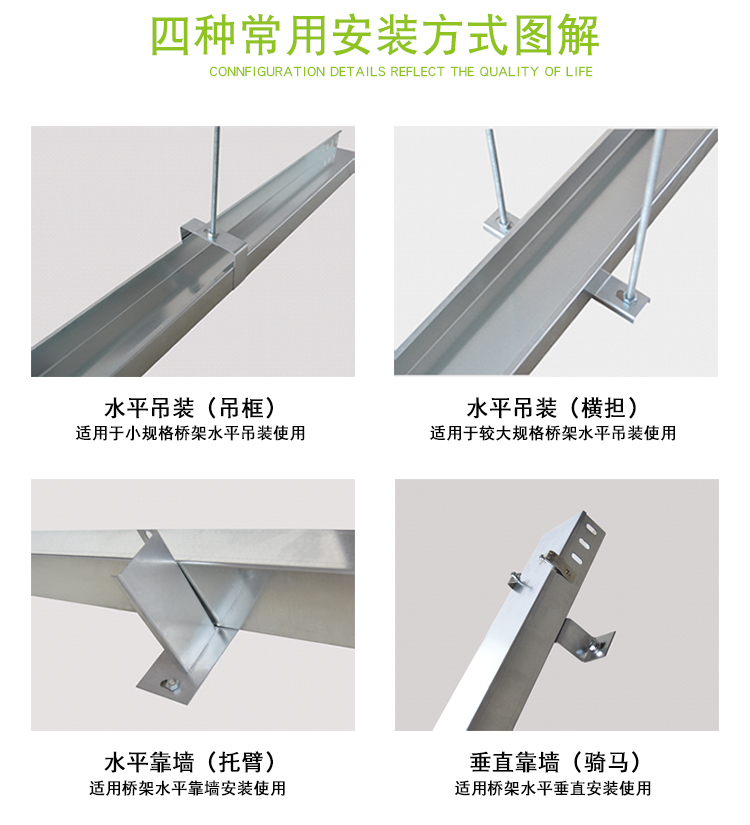 四种常用安装方式图解

CONNFIGURATION DETAILS REFLECT THE QUALITY OF LIFE

水平吊装（吊框）
适用于小规格桥架水平吊装使用

水平吊装（横担）
适用于较大规格桥架水平吊装使用

水平靠墙（托臂）
适用桥架水平靠墙安装使用

垂直靠墙（骑马）
适用桥架水平垂直安装使用